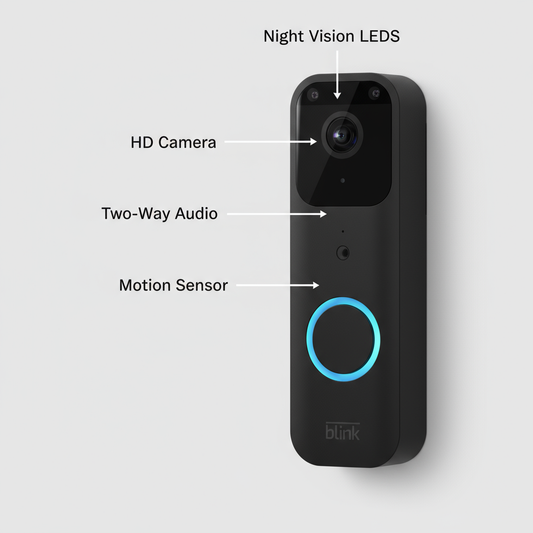 Night Vision LEDS

HD Camera

Two-Way Audio

Motion Sensor

blink